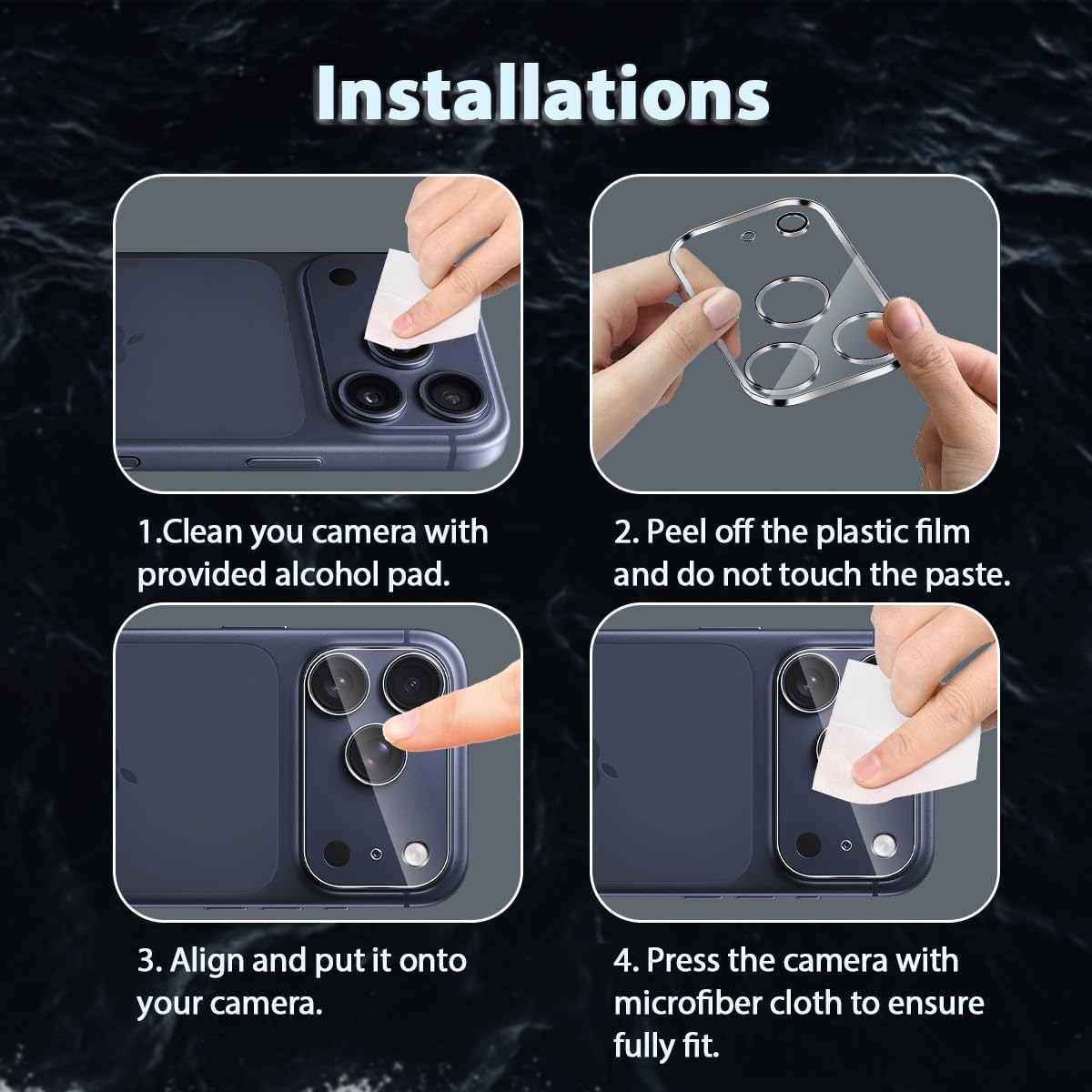 Installations

1.Clean you camera with provided alcohol pad.

2. Peel off the plastic film and do not touch the paste.

3. Align and put it onto your camera.

4. Press the camera with microfiber cloth to ensure fully fit.